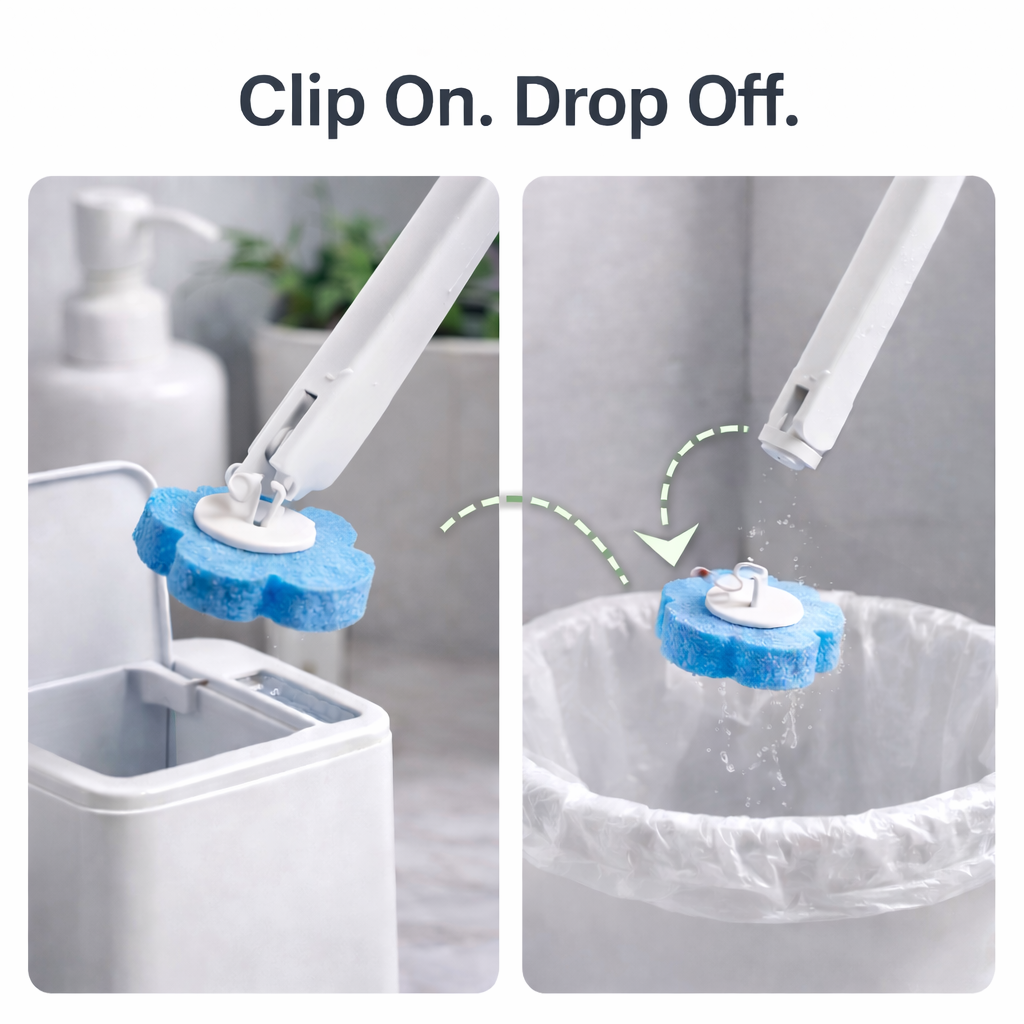 Clip On. Drop Off.